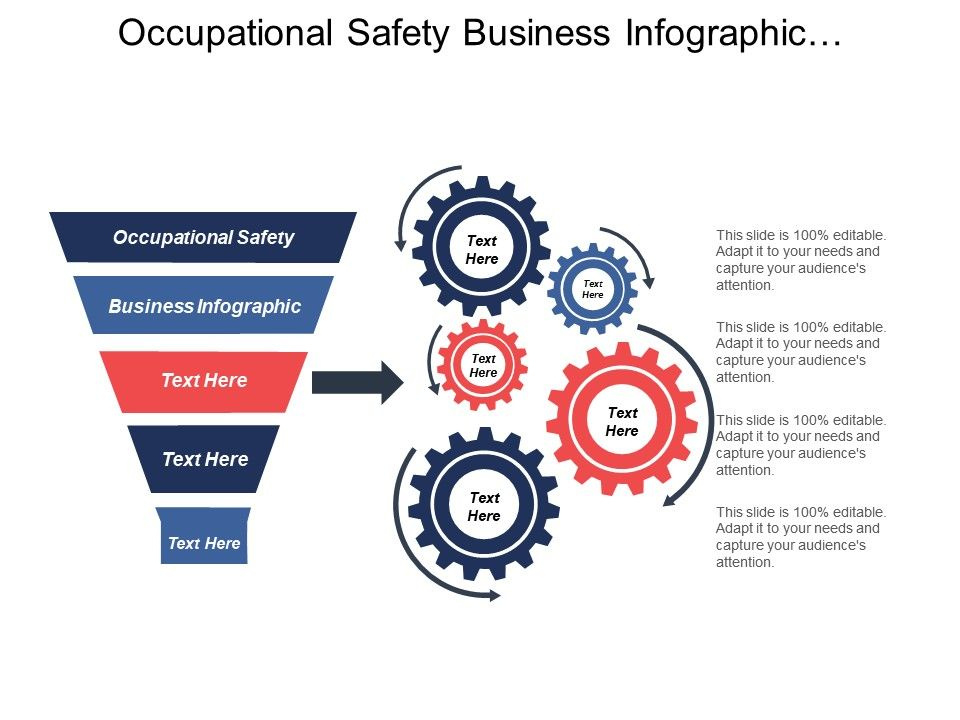 Occupational Safety Business Infographic…

Occupational Safety

Business Infographic

Text Here

Text Here

Text Here

Text Here

Text Here

Text Here

Text Here

Text Here

This slide is 100% editable. Adapt it to your needs and capture your audience's attention.

This slide is 100% editable. Adapt it to your needs and capture your audience's attention.

This slide is 100% editable. Adapt it to your needs and capture your audience's attention.

This slide is 100% editable. Adapt it to your needs and capture your audience's attention.